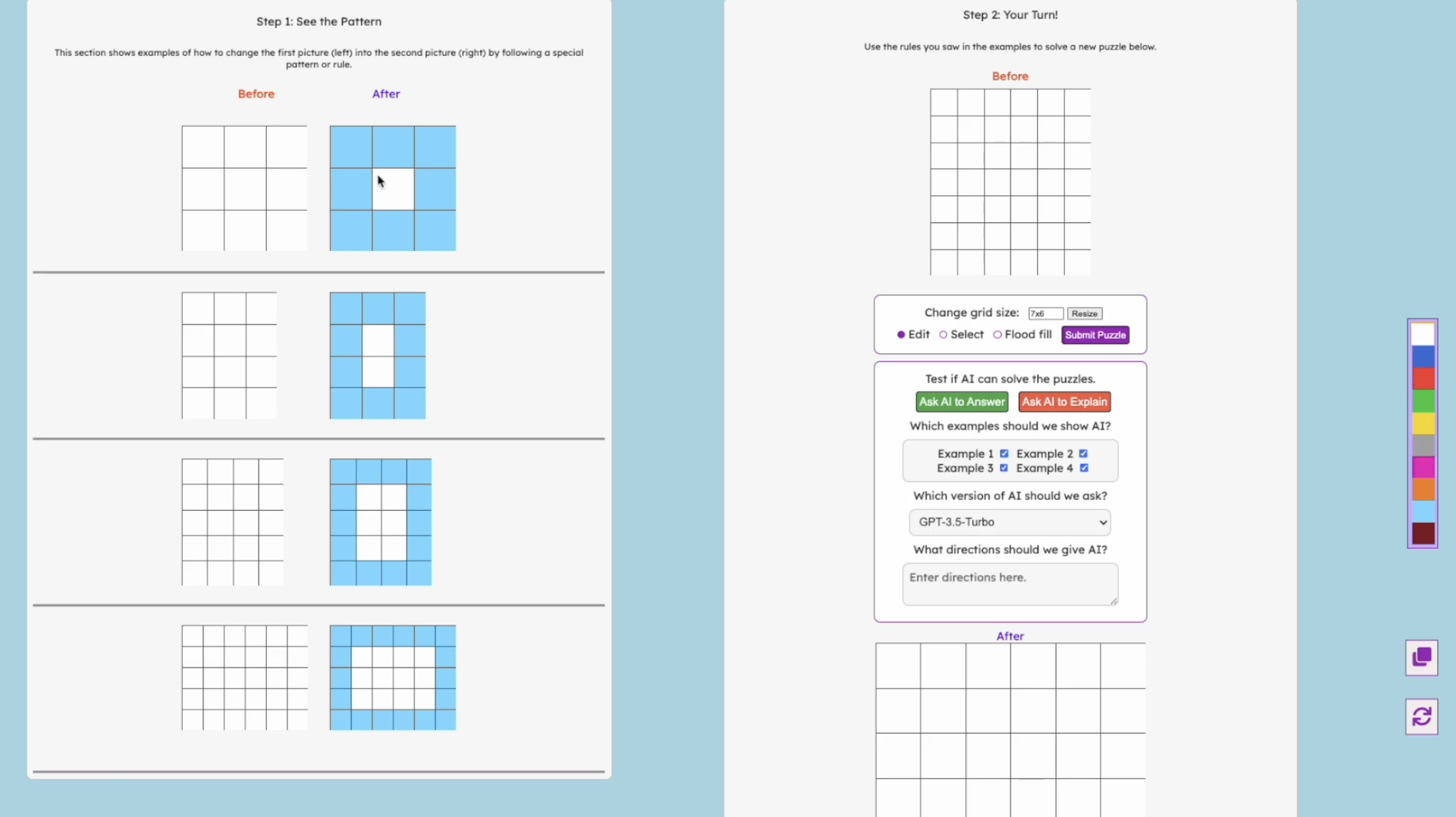 Step 1: See the Pattern

This section shows examples of how to change the first picture (left) into the second picture (right) by following a special pattern or rule.

Before

After

Step 2: Your Turn!

Use the rules you saw in the examples to solve a new puzzle below.

Before

Change grid size: 7x6 Resize

Edit Select Flood fill Submit Puzzle

Test if AI can solve the puzzles.

Ask AI to Answer Ask AI to Explain

Which examples should we show AI?

Example 1 Example 2
Example 3 Example 4

Which version of AI should we ask?

GPT-3.5-Turbo

What directions should we give AI?

Enter directions here.

After